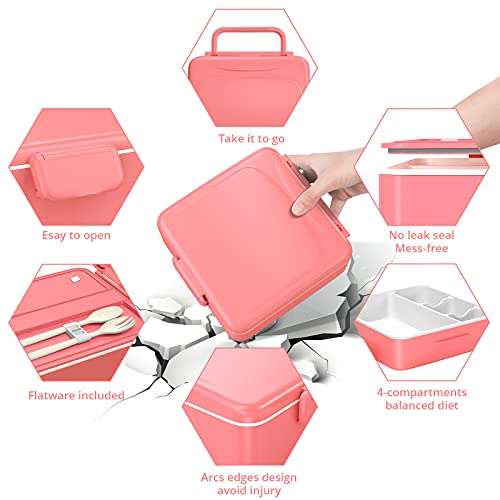 Take it to go

Esay to open

No leak seal
Mess-free

Flatware included

4-compartments
balanced diet

Arcs edges design
avoid injury