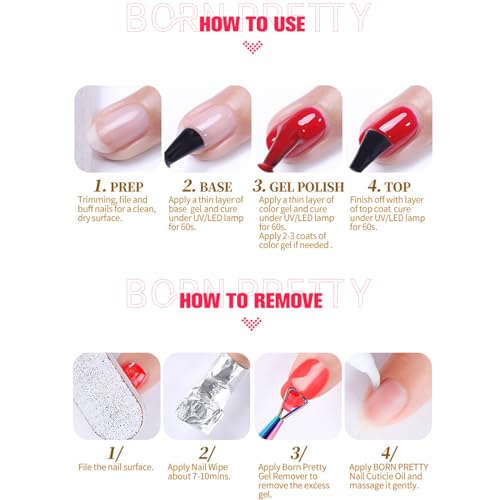 BORN PRETTY

HOW TO USE

1. PREP
Trimming, file and buff nails for a clean, dry surface.

2. BASE
Apply a thin layer of base gel and cure under UV/LED lamp for 60s.

3. GEL POLISH
Apply a thin layer of color gel and cure under UV/LED lamp for 60s.
Apply 2-3 coats of color gel if needed .

4. TOP
Finish off with layer of top coat cure under UV/LED lamp for 60s.

BORN PRETTY

HOW TO REMOVE

1/
File the nail surface.

2/
Apply Nail Wipe about 7-10mins.

3/
Apply Born Pretty Gel Remover to remove the excess gel.

4/
Apply BORN PRETTY Nail Cuticle Oil and massage it gently.