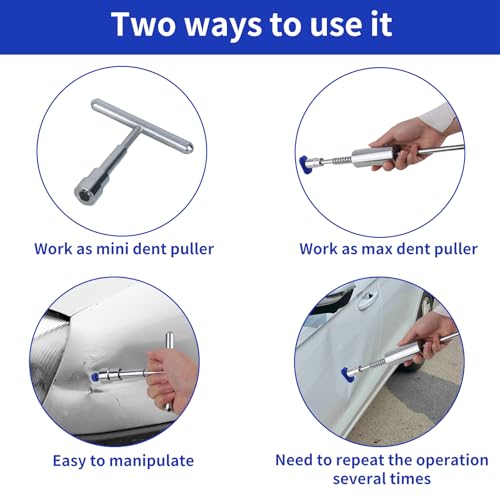 Two ways to use it

Work as mini dent puller

Work as max dent puller

Easy to manipulate

Need to repeat the operation several times