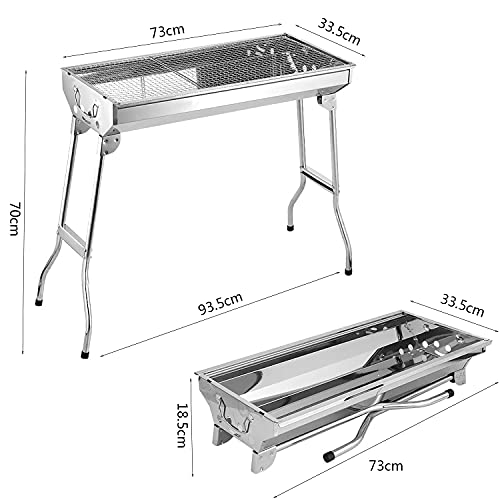 73cm

33.5cm

70cm

93.5cm

33.5cm

18.5cm

73cm