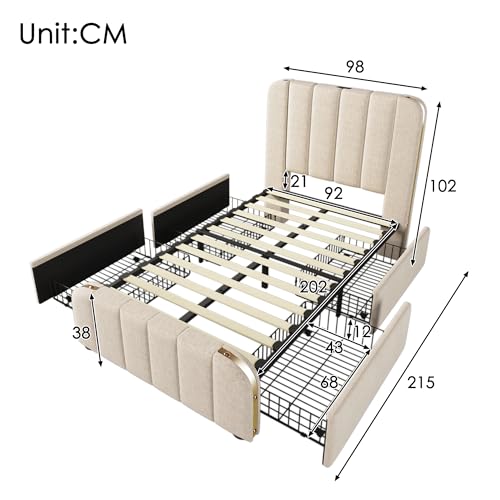 Unit:CM

98

21

92

102

202

38

12

43

68

215