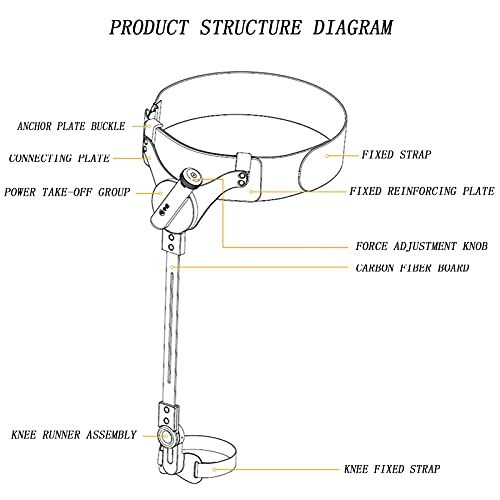 PRODUCT STRUCTURE DIAGRAM

ANCHOR PLATE BUCKLE

CONNECTING PLATE

POWER TAKE-OFF GROUP

FIXED STRAP

FIXED REINFORCING PLATE

FORCE ADJUSTMENT KNOB

CARBON FIBER BOARD

KNEE RUNNER ASSEMBLY

KNEE FIXED STRAP