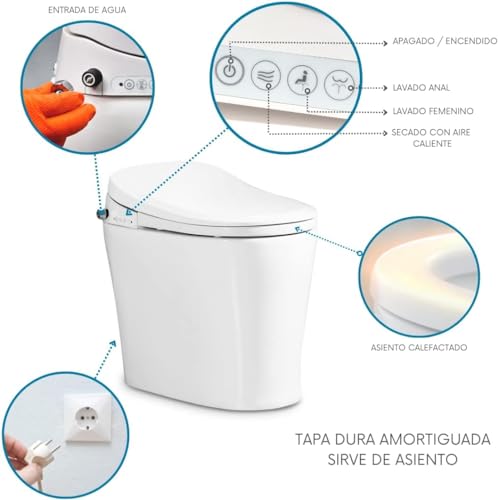 ENTRADA DE AGUA

APAGADO / ENCENDIDO

LAVADO ANAL

LAVADO FEMENINO

SECADO CON AIRE CALIENTE

ASIENTO CALEFACTADO

TAPA DURA AMORTIGUADA
SIRVE DE ASIENTO