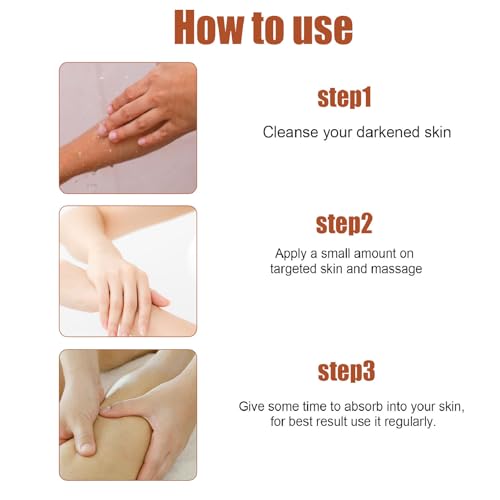 How to use

step1

Cleanse your darkened skin

step2

Apply a small amount on targeted skin and massage

step3

Give some time to absorb into your skin, for best result use it regularly.