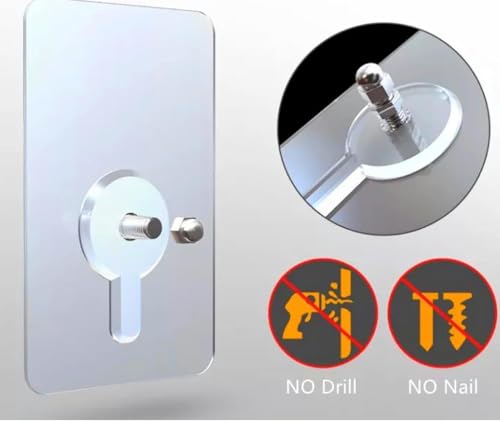 NO Drill NO Nail