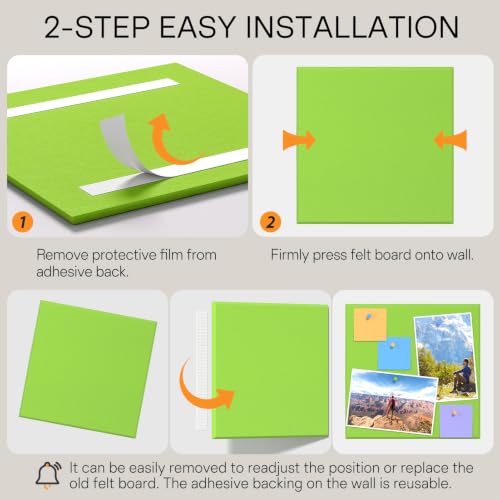 2-STEP EASY INSTALLATION

1

Remove protective film from adhesive back.

2

Firmly press felt board onto wall.

It can be easily removed to readjust the position or replace the old felt board. The adhesive backing on the wall is reusable.