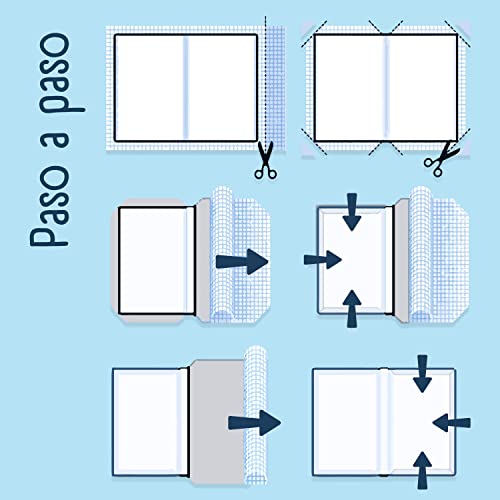 Paso a paso