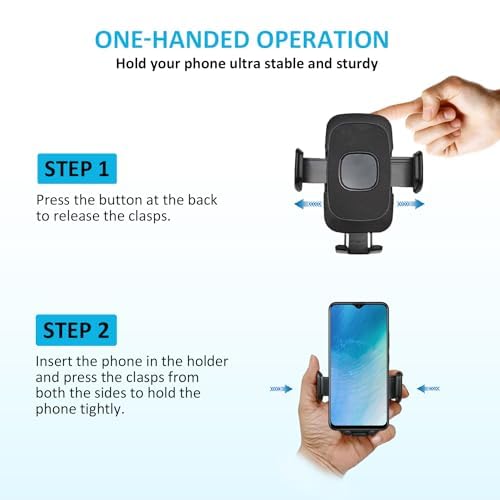 ONE-HANDED OPERATION
Hold your phone ultra stable and sturdy

STEP 1

Press the button at the back to release the clasps.

STEP 2

Insert the phone in the holder and press the clasps from both the sides to hold the phone tightly.