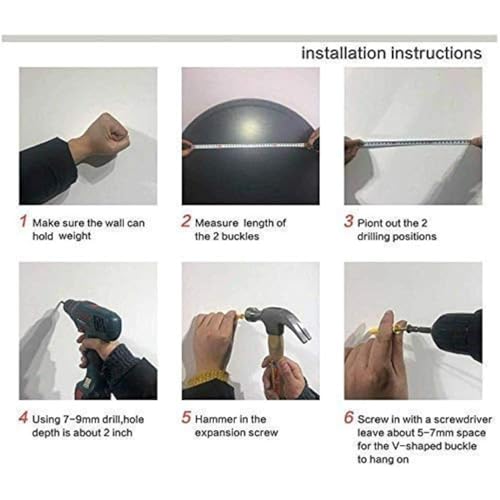 installation instructions

1 Make sure the wall can hold weight

2 Measure length of the 2 buckles

3 Piont out the 2 drilling positions

4 Using 7-9mm drill,hole depth is about 2 inch

5 Hammer in the expansion screw

6 Screw in with a screwdriver leave about 5-7mm space for the V-shaped buckle to hang on