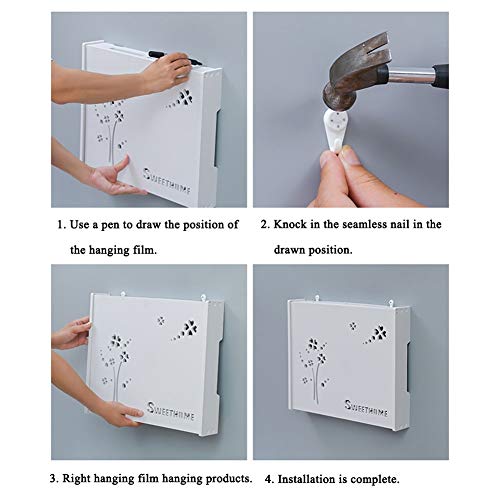 SWEETHOME

1. Use a pen to draw the position of the hanging film.

2. Knock in the seamless nail in the drawn position.

SWEETHOME

SWEETHOME

3. Right hanging film hanging products.

4. Installation is complete.