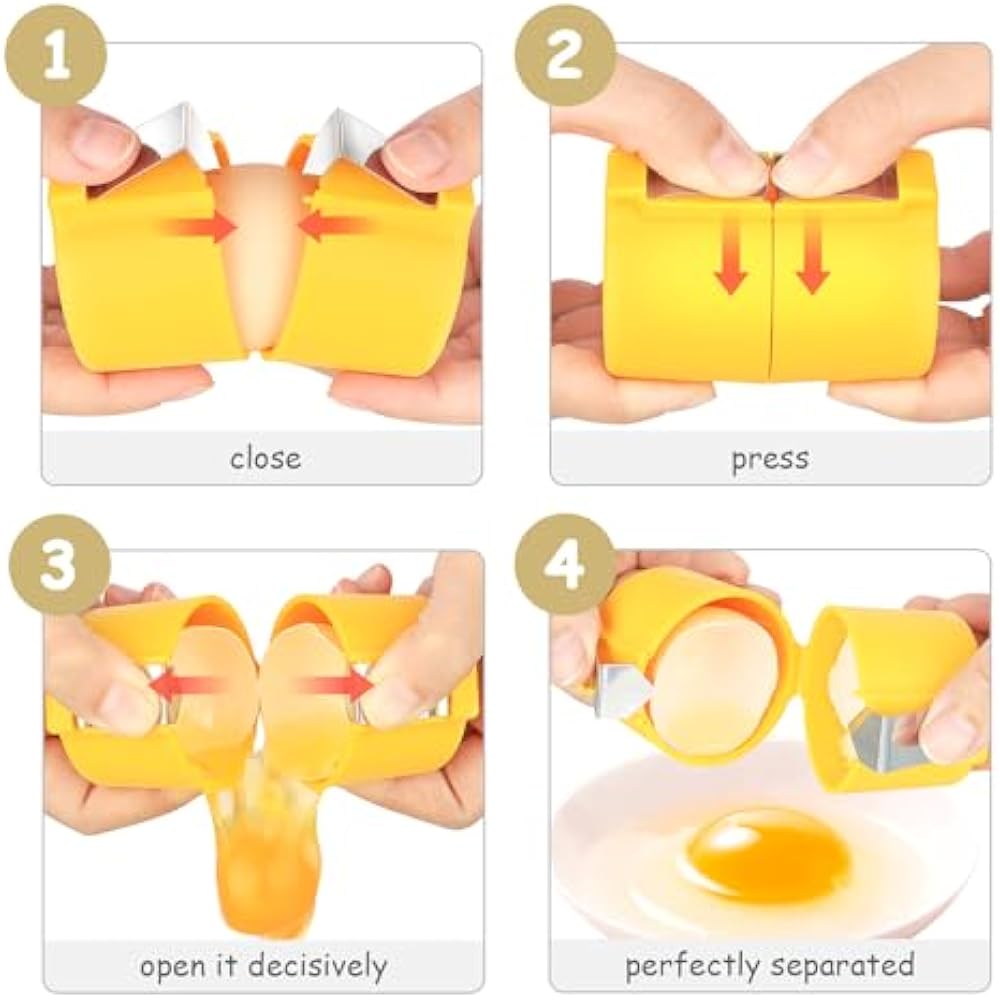 1

close

2

press

3

open it decisively

4

perfectly separated