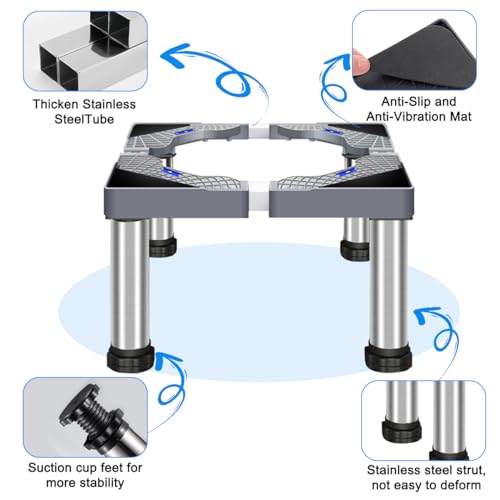 Thicken Stainless SteelTube

Anti-Slip and Anti-Vibration Mat

Suction cup feet for more stability

Stainless steel strut, not easy to deform