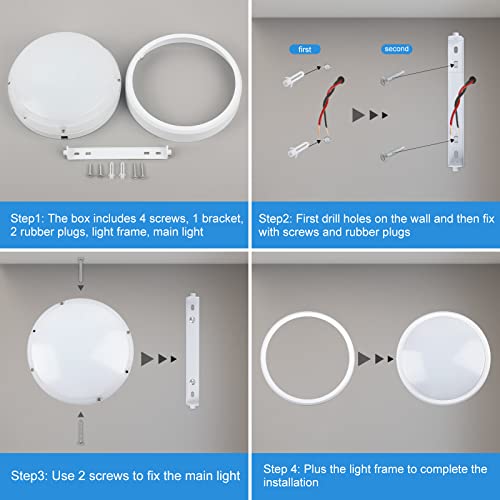 Step1: The box includes 4 screws, 1 bracket, 2 rubber plugs, light frame, main light

first

second

Step2: First drill holes on the wall and then fix with screws and rubber plugs

Step3: Use 2 screws to fix the main light

Step 4: Plus the light frame to complete the installation