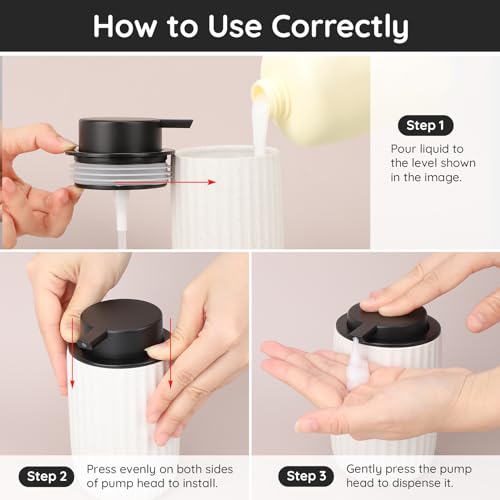 How to Use Correctly

Step 1
Pour liquid to the level shown in the image.

Step 2
Press evenly on both sides of pump head to install.

Step 3
Gently press the pump head to dispense it.