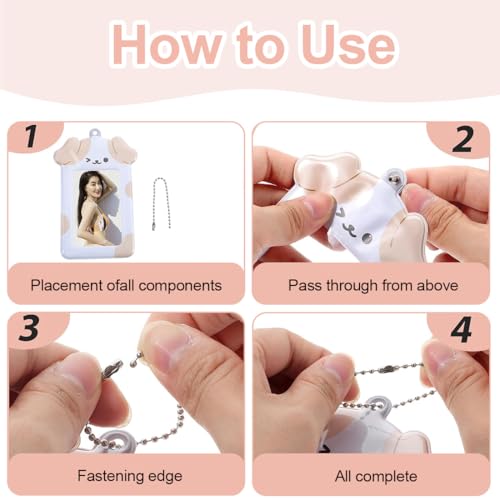 How to Use

1

Placement ofall components

2

Pass through from above

3

Fastening edge

4

All complete