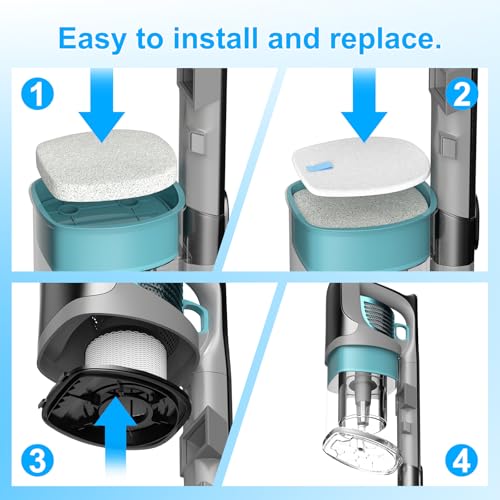 Easy to install and replace.

1

2

3

4