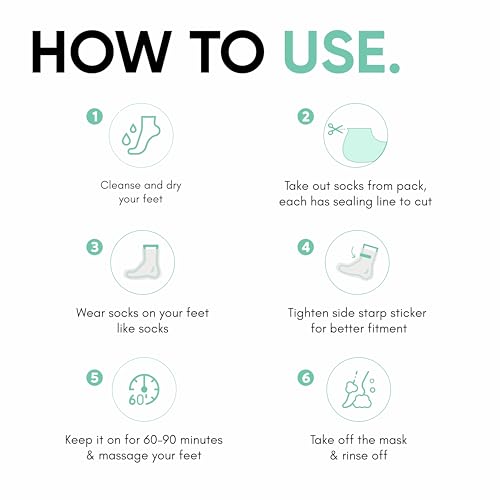 HOW TO USE.

1

Cleanse and dry your feet

2

Take out socks from pack, each has sealing line to cut

3

Wear socks on your feet like socks

4

Tighten side starp sticker for better fitment

5

60'

Keep it on for 60-90 minutes & massage your feet

6

Take off the mask & rinse off