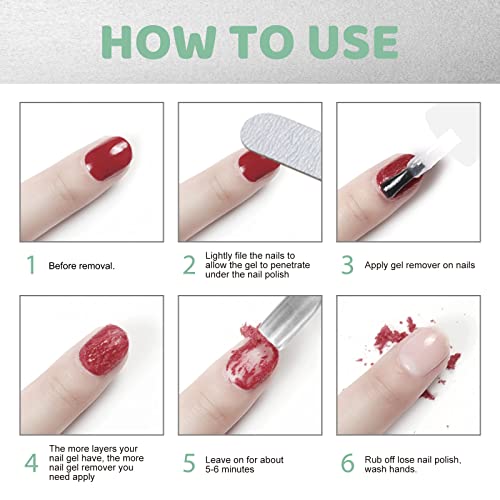 HOW TO USE

1 Before removal.

2 Lightly file the nails to allow the gel to penetrate under the nail polish

3 Apply gel remover on nails

4 The more layers your nail gel have, the more nail gel remover you need apply

5 Leave on for about 5-6 minutes

6 Rub off lose nail polish, wash hands.