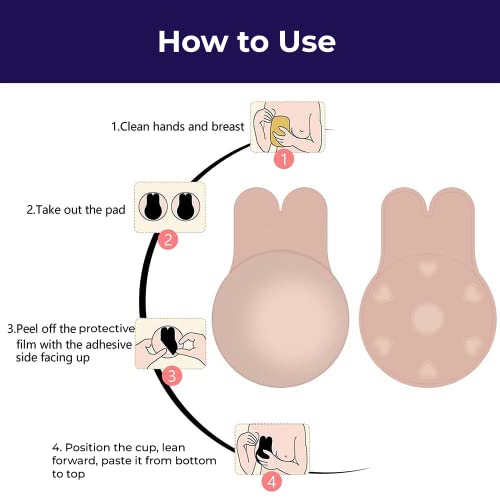 How to Use

1.Clean hands and breast

1

2.Take out the pad

2

3.Peel off the protective film with the adhesive side facing up

3

4. Position the cup, lean forward, paste it from bottom to top

4