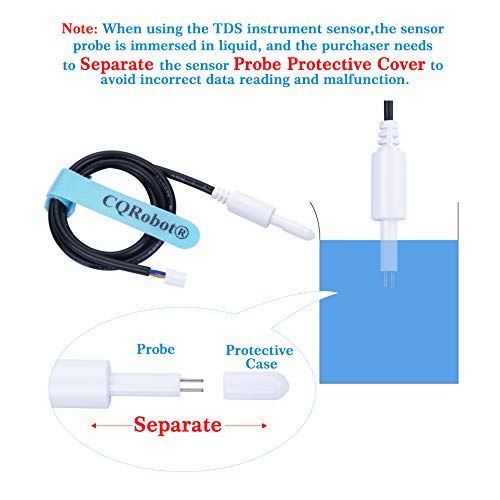 Note: When using the TDS instrument sensor,the sensor probe is immersed in liquid, and the purchaser needs to Separate the sensor Probe Protective Cover to avoid incorrect data reading and malfunction.

CQRobot®

Probe

Protective Case

Separate