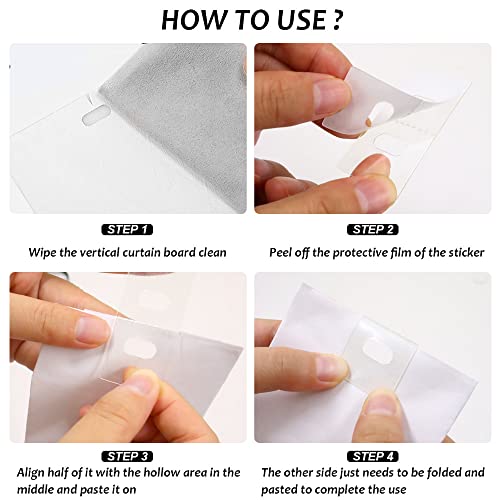 HOW TO USE ?

STEP 1

Wipe the vertical curtain board clean

STEP 2

Peel off the protective film of the sticker

STEP 3

Align half of it with the hollow area in the middle and paste it on

STEP 4

The other side just needs to be folded and pasted to complete the use