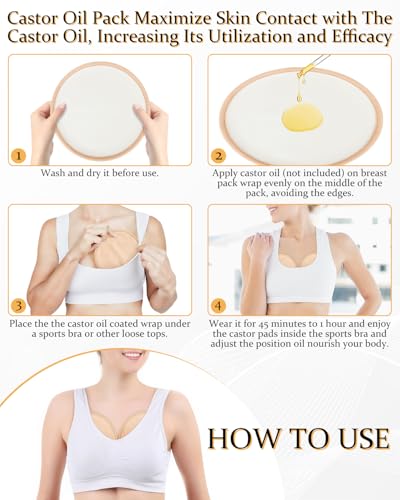 Castor Oil Pack Maximize Skin Contact with The Castor Oil, Increasing Its Utilization and Efficacy

1

Wash and dry it before use.

2

Apply castor oil (not included) on breast pack wrap evenly on the middle of the pack, avoiding the edges.

3

Place the the castor oil coated wrap under a sports bra or other loose tops.

4

Wear it for 45 minutes to 1 hour and enjoy the castor pads inside the sports bra and adjust the position oil nourish your body.

HOW TO USE