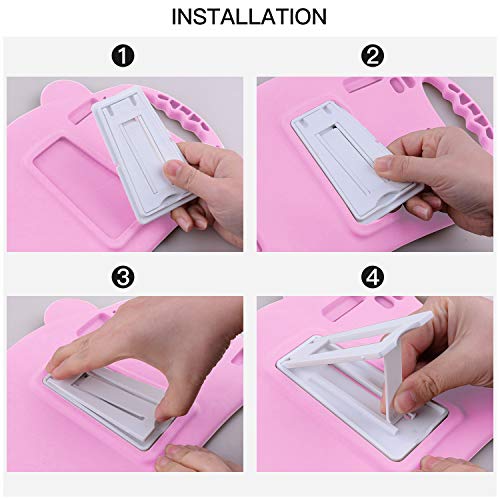 INSTALLATION

1

2

3

4