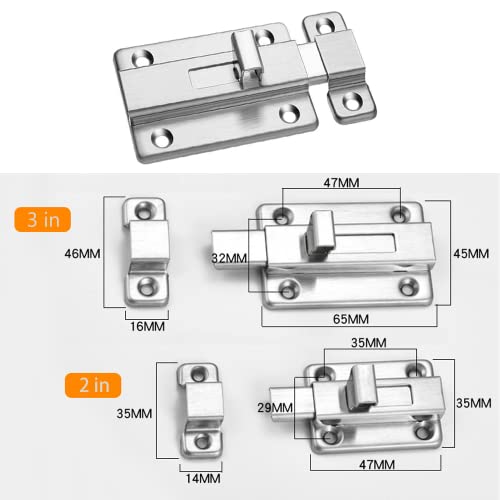 3 in

46MM

16MM

47MM

32MM

45MM

65MM

2 in

35MM

14MM

35MM

29MM

35MM

47MM