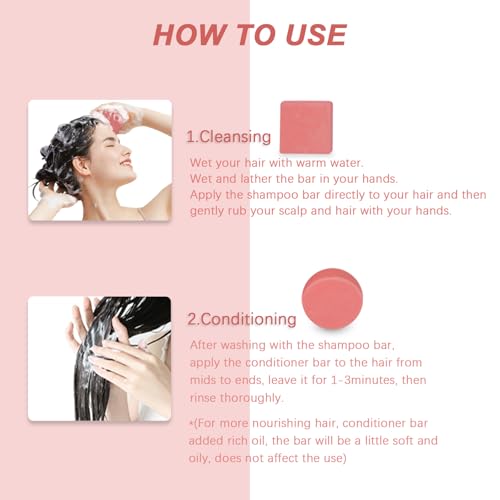 HOW TO USE

1.Cleansing

Wet your hair with warm water.
Wet and lather the bar in your hands.
Apply the shampoo bar directly to your hair and then gently rub your scalp and hair with your hands.

2.Conditioning

After washing with the shampoo bar, apply the conditioner bar to the hair from mids to ends, leave it for 1-3minutes, then rinse thoroughly.

*(For more nourishing hair, conditioner bar added rich oil, the bar will be a little soft and oily, does not affect the use)