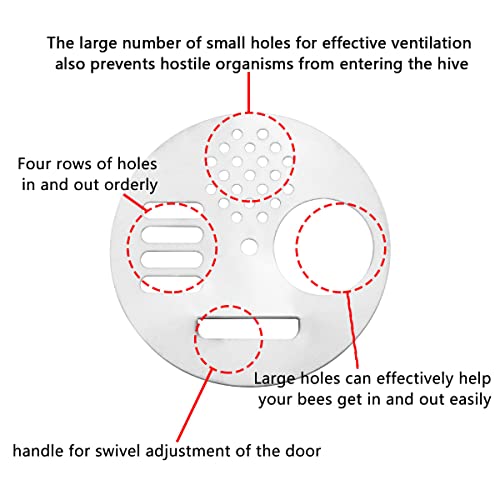 The large number of small holes for effective ventilation also prevents hostile organisms from entering the hive

Four rows of holes in and out orderly

Large holes can effectively help your bees get in and out easily

handle for swivel adjustment of the door