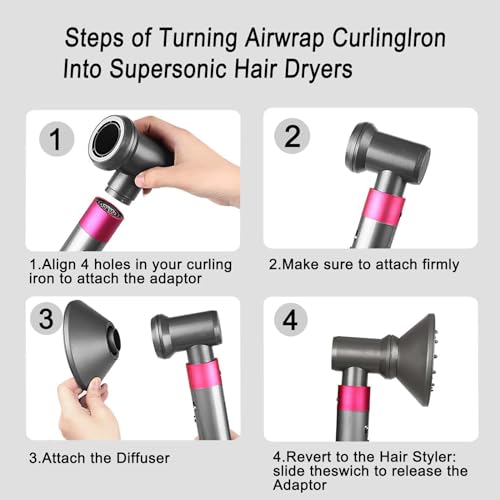 Steps of Turning Airwrap CurlingIron Into Supersonic Hair Dryers

1

1.Align 4 holes in your curling iron to attach the adaptor

2

2.Make sure to attach firmly

3

3.Attach the Diffuser

4

4.Revert to the Hair Styler: slide theswich to release the Adaptor