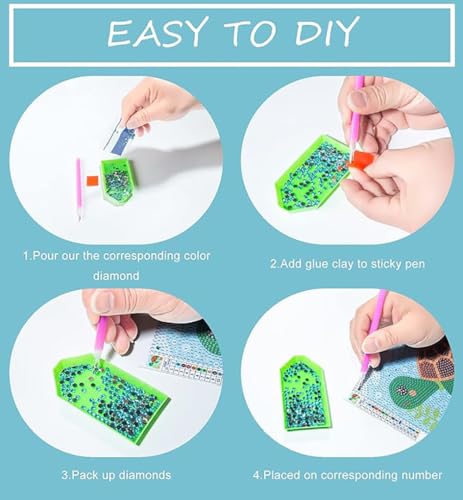 EASY TO DIY

1.Pour our the corresponding color diamond

2.Add glue clay to sticky pen

3.Pack up diamonds

4.Placed on corresponding number