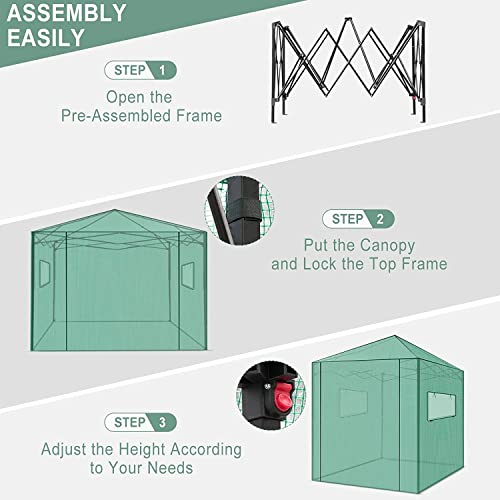 ASSEMBLY EASILY

STEP 1
Open the Pre-Assembled Frame

STEP 2
Put the Canopy and Lock the Top Frame

STEP 3
Adjust the Height According to Your Needs