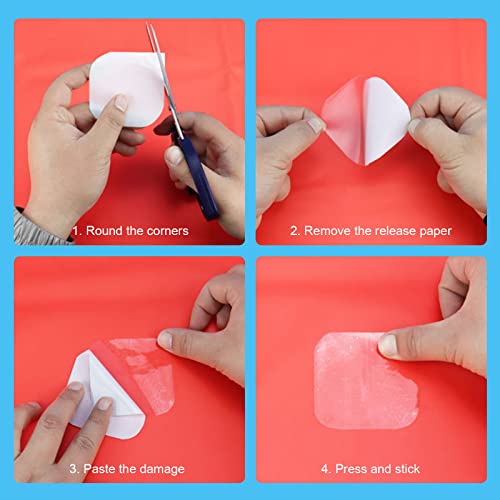 1. Round the corners

2. Remove the release paper

3. Paste the damage

4. Press and stick