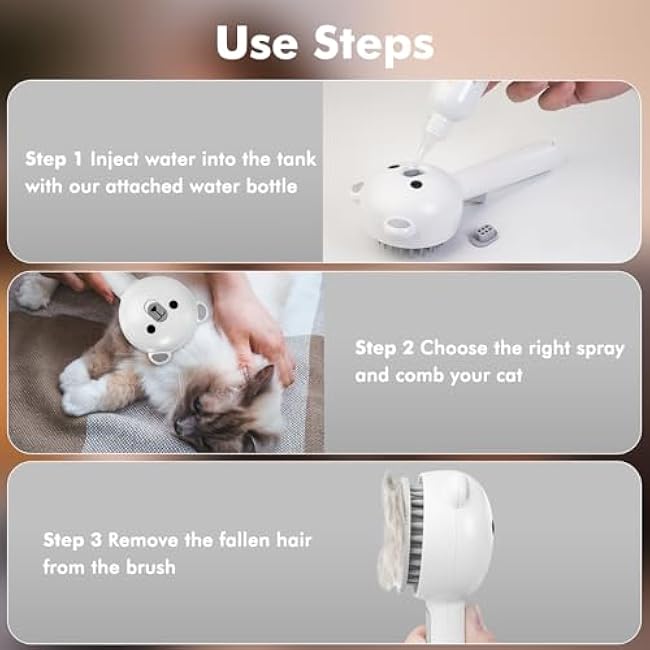 Use Steps

Step 1 Inject water into the tank with our attached water bottle

Step 2 Choose the right spray and comb your cat

Step 3 Remove the fallen hair from the brush