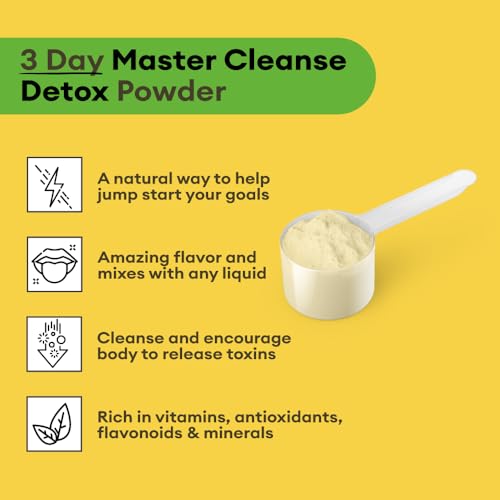 3 Day Master Cleanse Detox Powder

A natural way to help jump start your goals

Amazing flavor and mixes with any liquid

Cleanse and encourage body to release toxins

Rich in vitamins, antioxidants, flavonoids & minerals