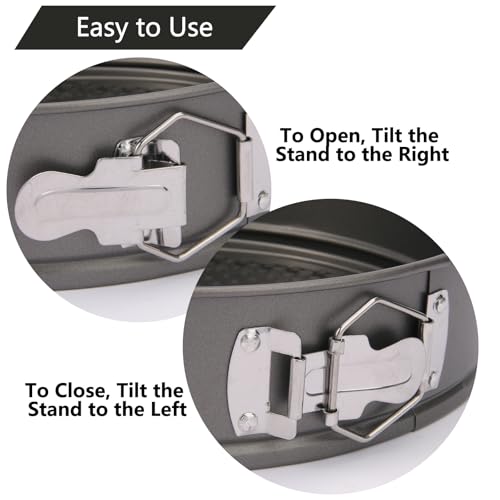 Easy to Use

To Open, Tilt the Stand to the Right

To Close, Tilt the Stand to the Left