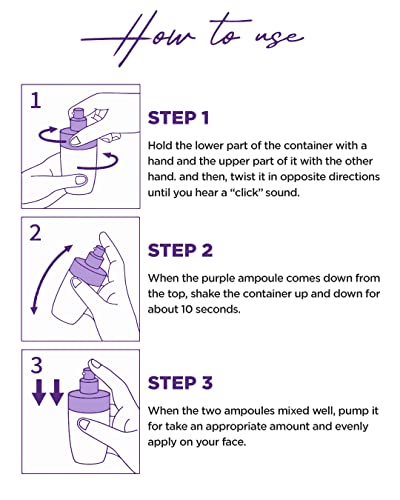 How to use

1

STEP 1

Hold the lower part of the container with a hand and the upper part of it with the other hand. and then, twist it in opposite directions until you hear a "click" sound.

2

STEP 2

When the purple ampoule comes down from the top, shake the container up and down for about 10 seconds.

3

STEP 3

When the two ampoules mixed well, pump it for take an appropriate amount and evenly apply on your face.