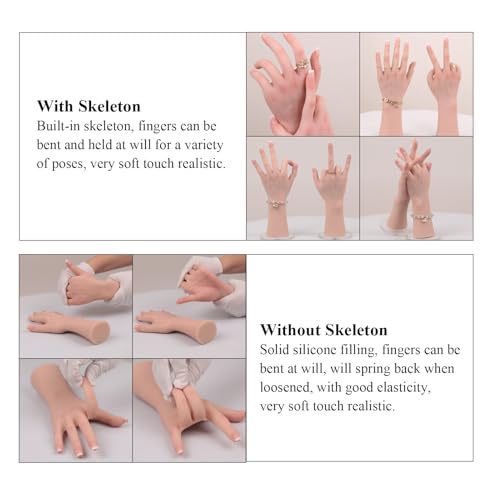 With Skeleton
Built-in skeleton, fingers can be bent and held at will for a variety of poses, very soft touch realistic.

Without Skeleton
Solid silicone filling, fingers can be bent at will, will spring back when loosened, with good elasticity, very soft touch realistic.