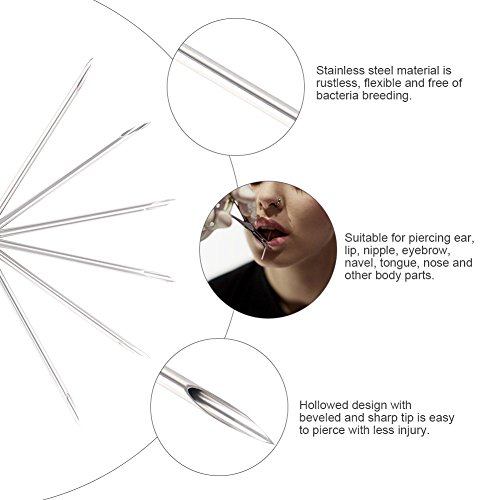 Stainless steel material is rustless, flexible and free of bacteria breeding.

Suitable for piercing ear, lip, nipple, eyebrow, navel, tongue, nose and other body parts.

Hollowed design with beveled and sharp tip is easy to pierce with less injury.