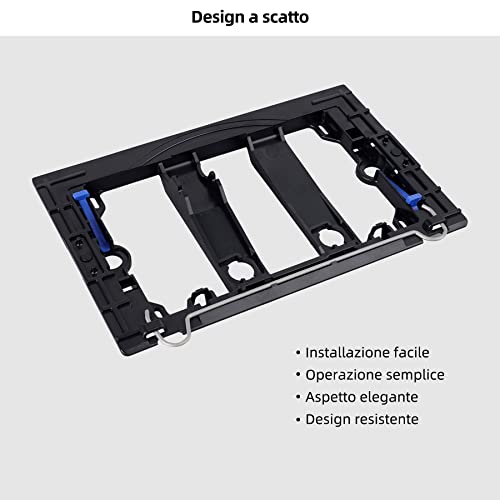 Design a scatto

• Installazione facile
• Operazione semplice
• Aspetto elegante
• Design resistente