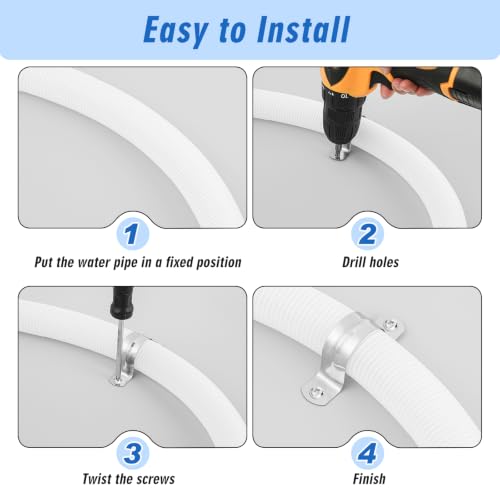 Easy to Install

1
Put the water pipe in a fixed position

2
Drill holes

3
Twist the screws

4
Finish