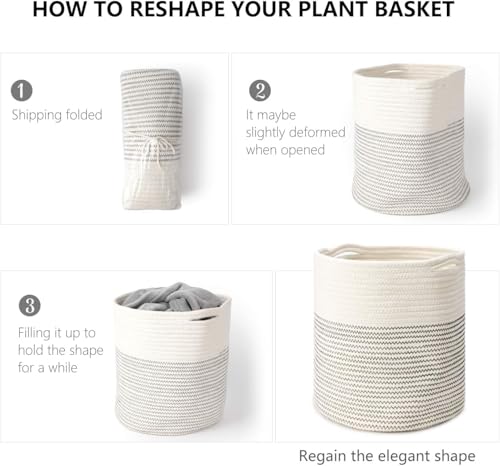 HOW TO RESHAPE YOUR PLANT BASKET

1
Shipping folded

2
It maybe slightly deformed when opened

3
Filling it up to hold the shape for a while

Regain the elegant shape