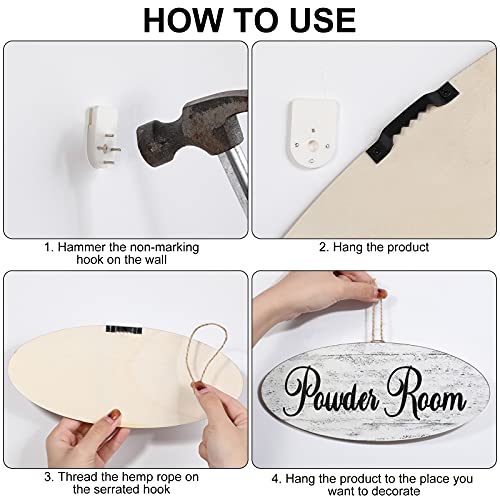 HOW TO USE

1. Hammer the non-marking hook on the wall

2. Hang the product

3. Thread the hemp rope on the serrated hook

Powder Room

4. Hang the product to the place you want to decorate