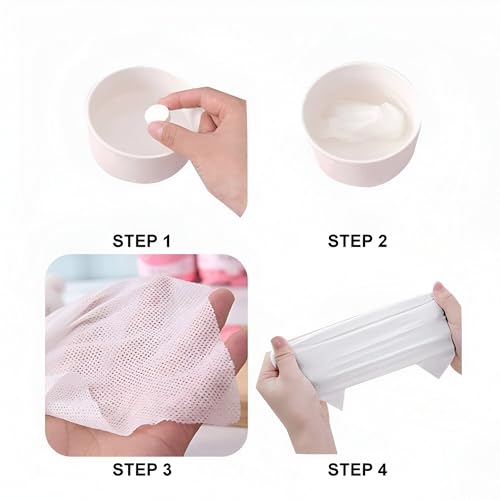 STEP 1

STEP 2

STEP 3

STEP 4