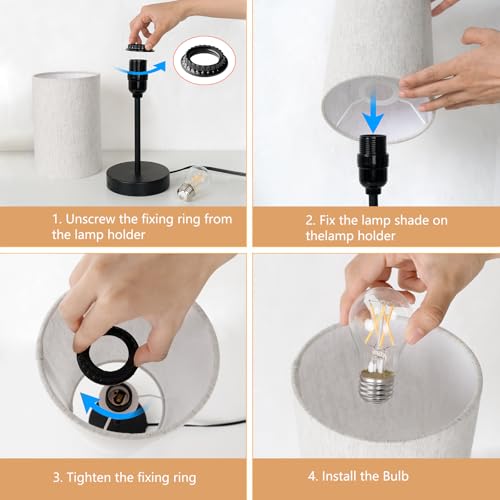 1. Unscrew the fixing ring from the lamp holder

2. Fix the lamp shade on thelamp holder

3. Tighten the fixing ring

4. Install the Bulb