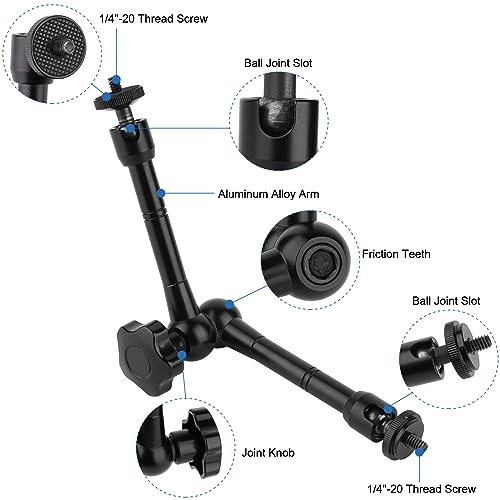 1/4"-20 Thread Screw

Ball Joint Slot

Aluminum Alloy Arm

Friction Teeth

Ball Joint Slot

Joint Knob

1/4"-20 Thread Screw