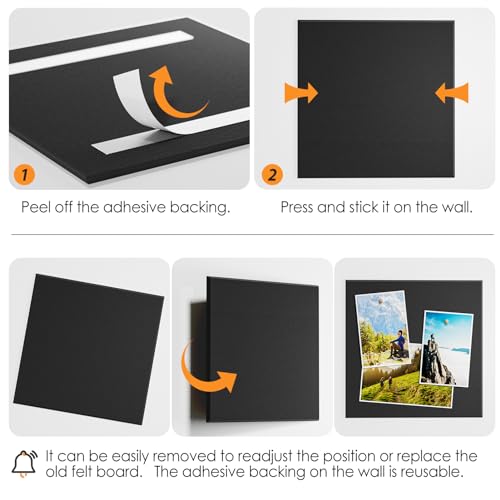 1

Peel off the adhesive backing.

2

Press and stick it on the wall.

It can be easily removed to readjust the position or replace the old felt board. The adhesive backing on the wall is reusable.