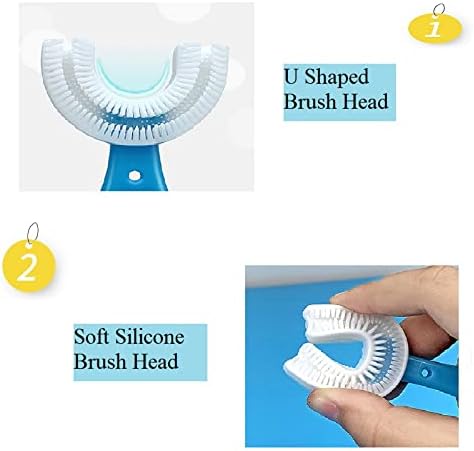 1

U Shaped Brush Head

2

Soft Silicone Brush Head