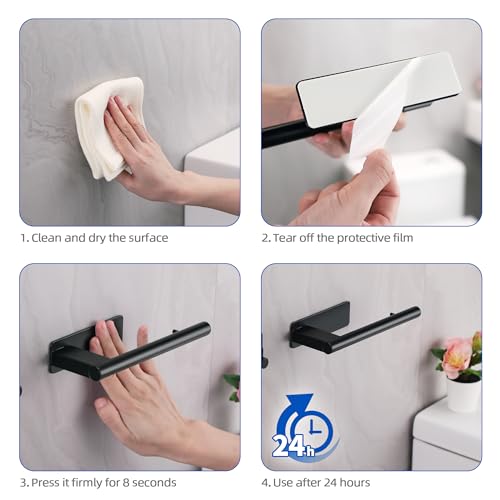 1. Clean and dry the surface

2. Tear off the protective film

3. Press it firmly for 8 seconds

24h

4. Use after 24 hours